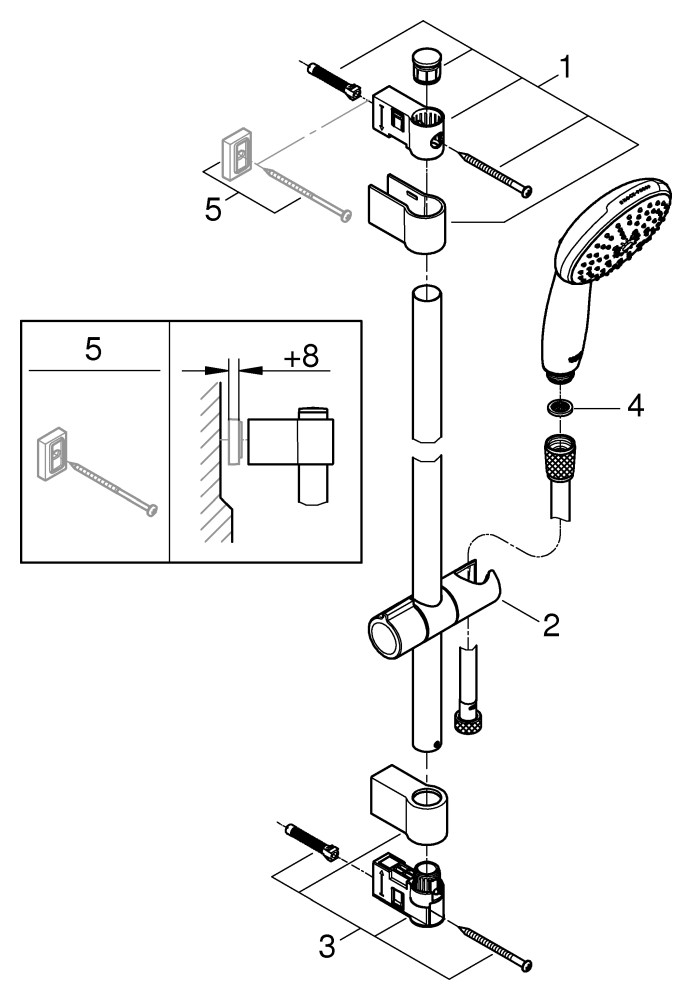 1

5

5

+8

4

2

3