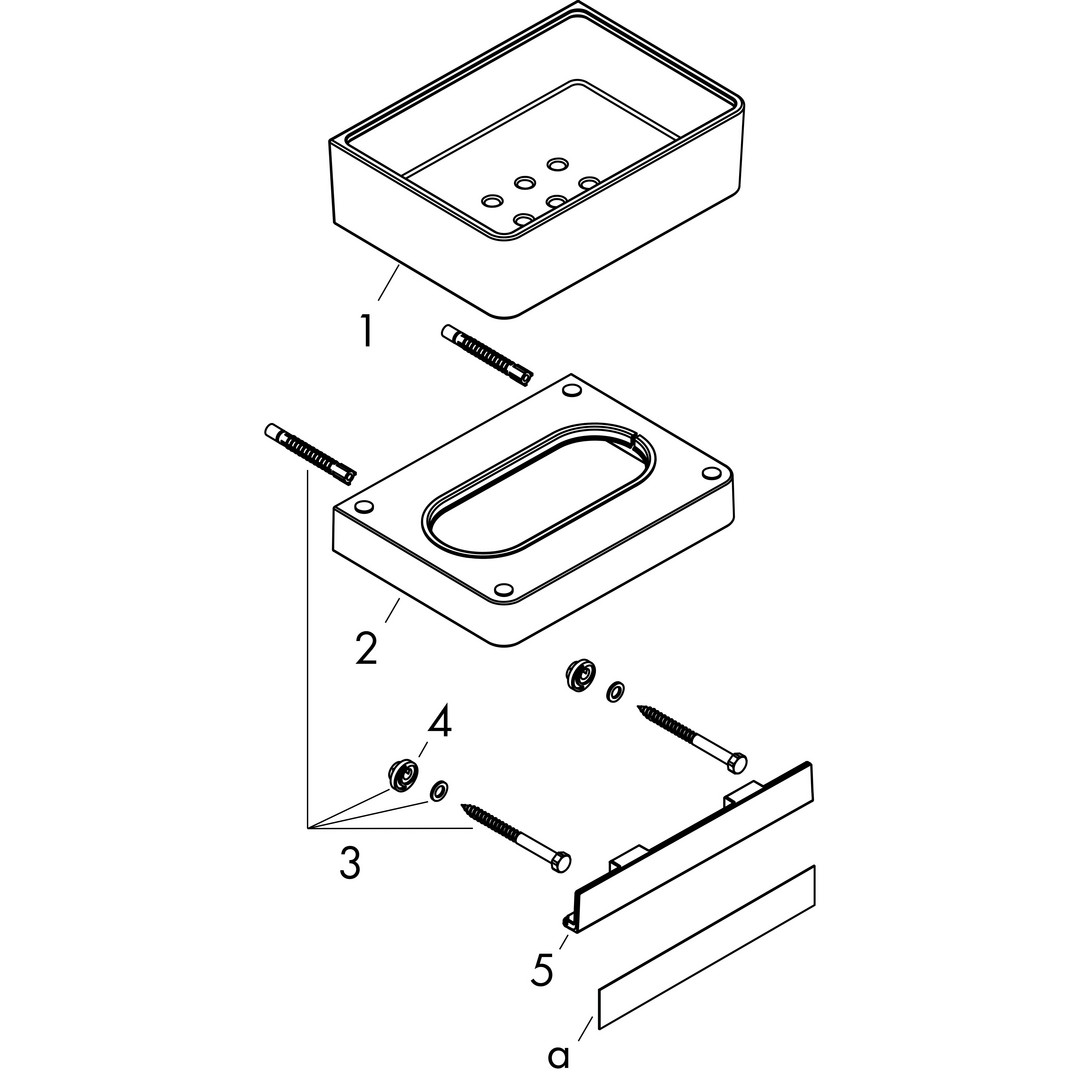 1

2

4

3

5

a