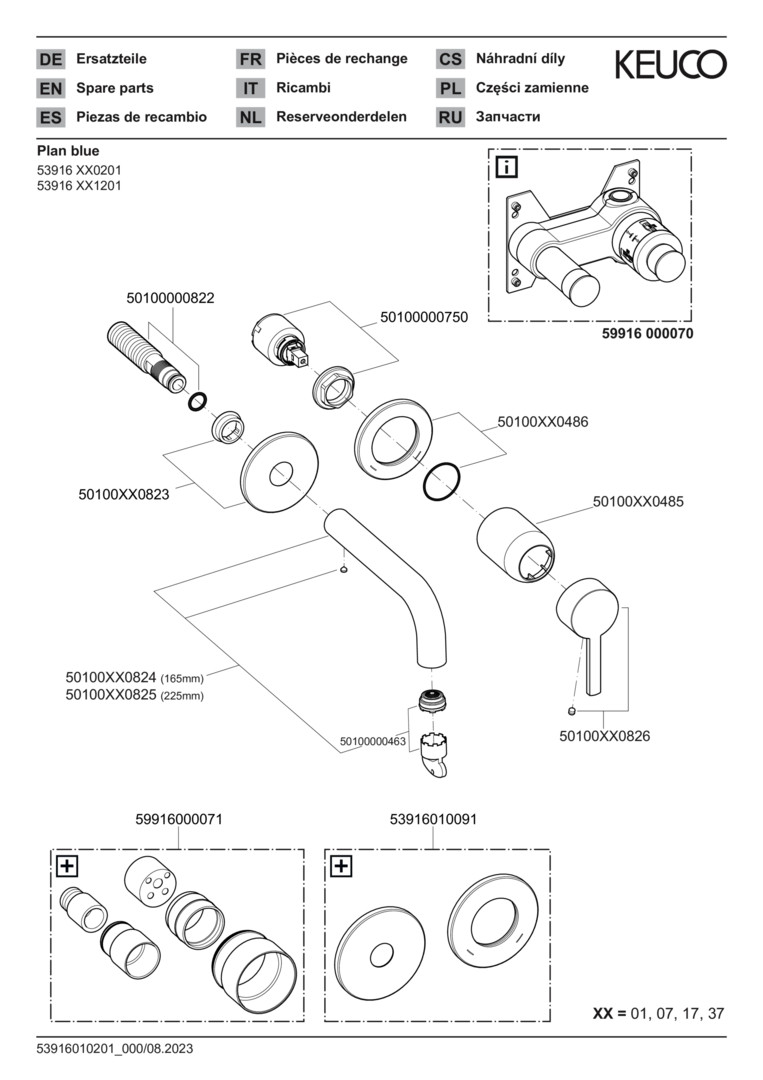 DE Ersatzteile
EN Spare parts
ES Piezas de recambio
FR Pièces de rechange
IT Ricambi
NL Reserveonderdelen
CS Náhradní díly
PL Części zamienne
RU Запчасти

KEUCO

Plan blue
53916 XX0201
53916 XX1201

i

59916 000070

50100000822
50100000750
50100XX0486
50100XX0823
50100XX0485
50100XX0824 (165mm)
50100XX0825 (225mm)
50100000463
50100XX0826

59916000071
53916010091

+
+

XX = 01, 07, 17, 37

53916010201_000/08.2023