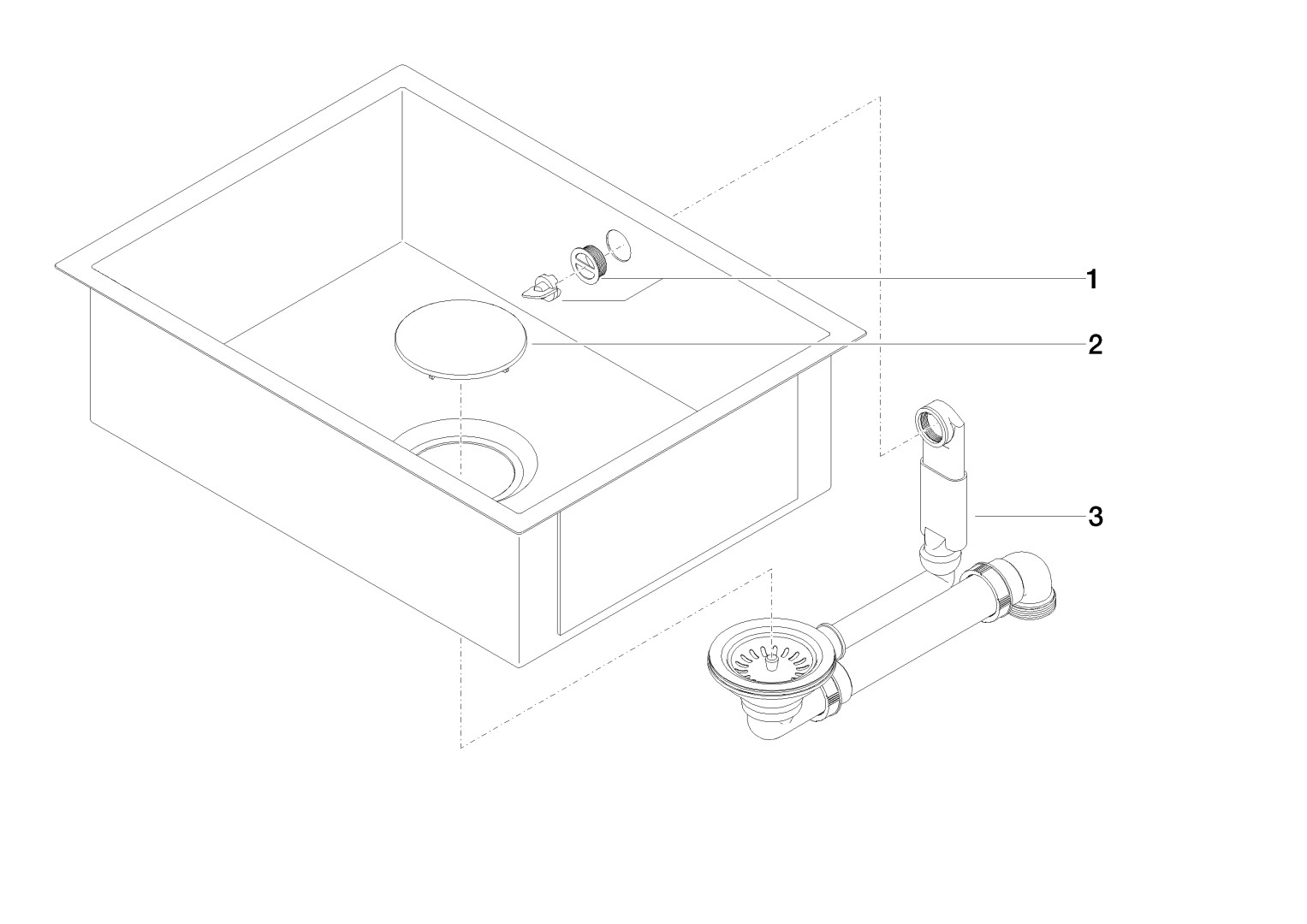 1
2
3