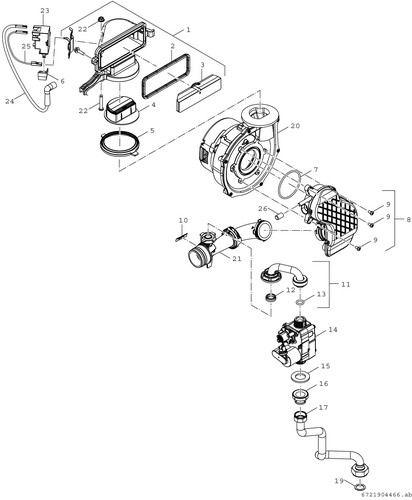 23
22
1
25
2
3
6
24
22
4
5
20
7
26
9
9
8
9
10
21
11
12
13
14
15
16
17
19
6721904466.ab