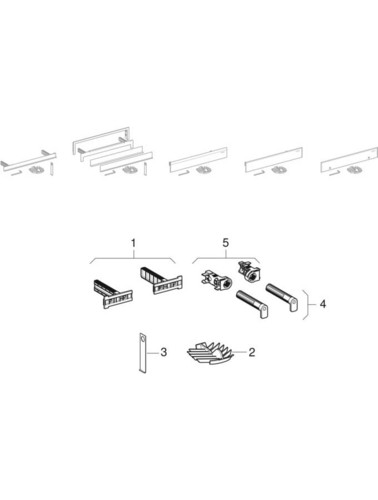 1
5
4
3
2