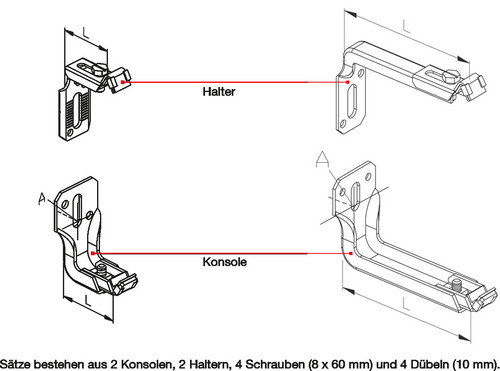 L

L

Halter

A

A

Konsole

L

L

Sätze bestehen aus 2 Konsolen, 2 Haltern, 4 Schrauben (8 x 60 mm) und 4 Dübeln (10 mm).