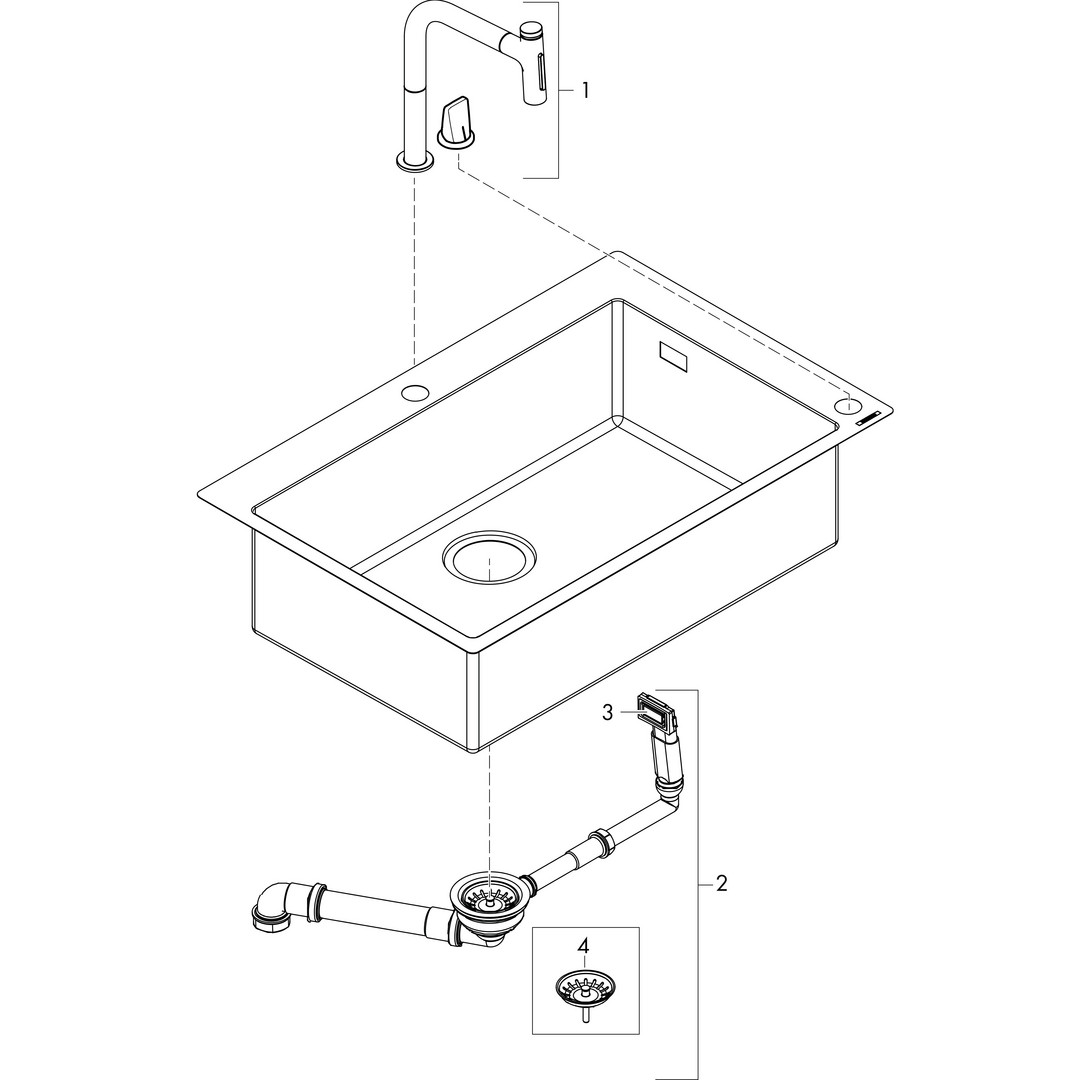 1
3
2
4