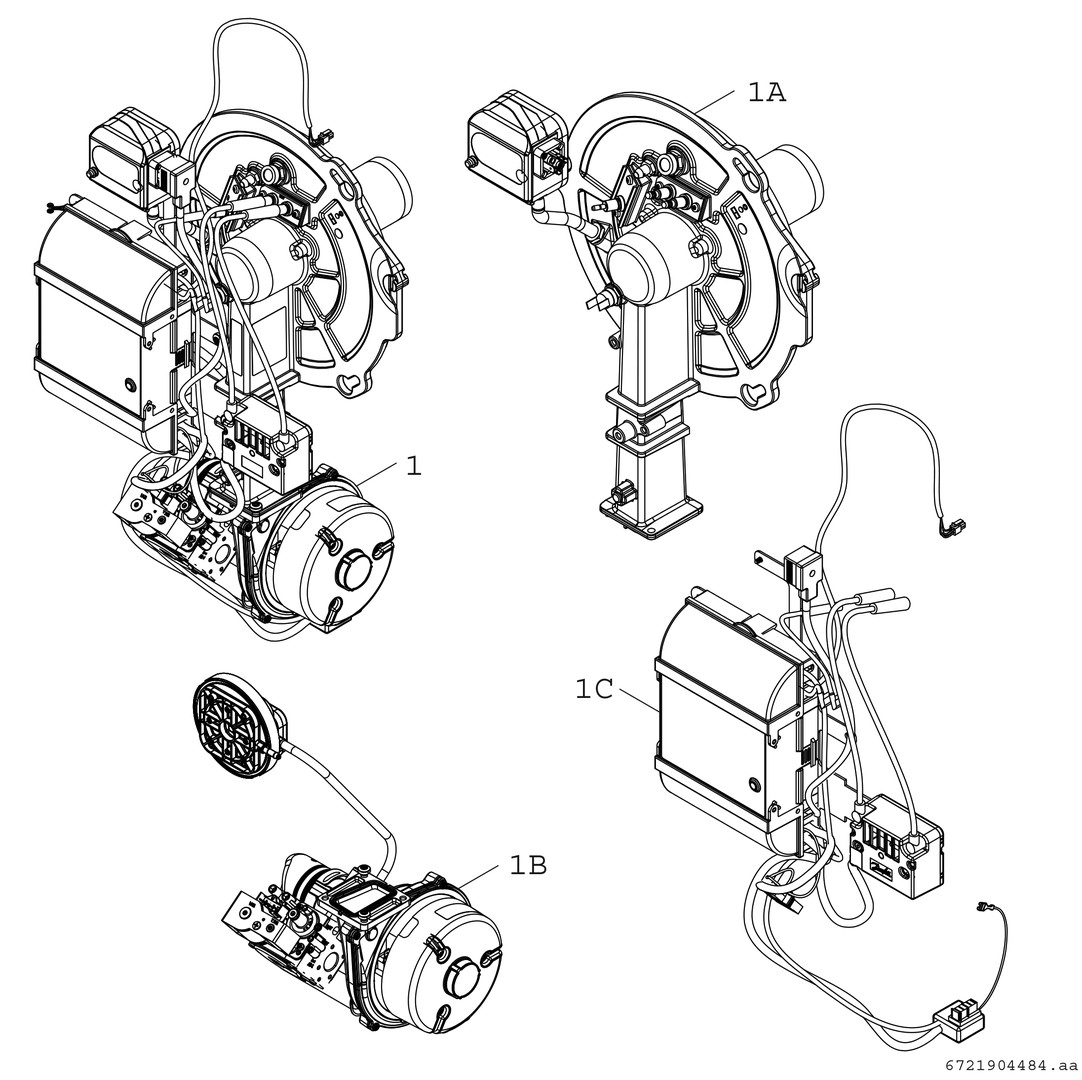 1A

1

1C

1B

6721904484.aa