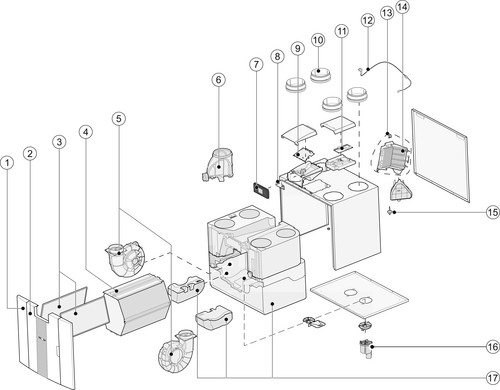 1
2
3
4
5
6
7
8
9
10
11
12
13
14
15
16
17