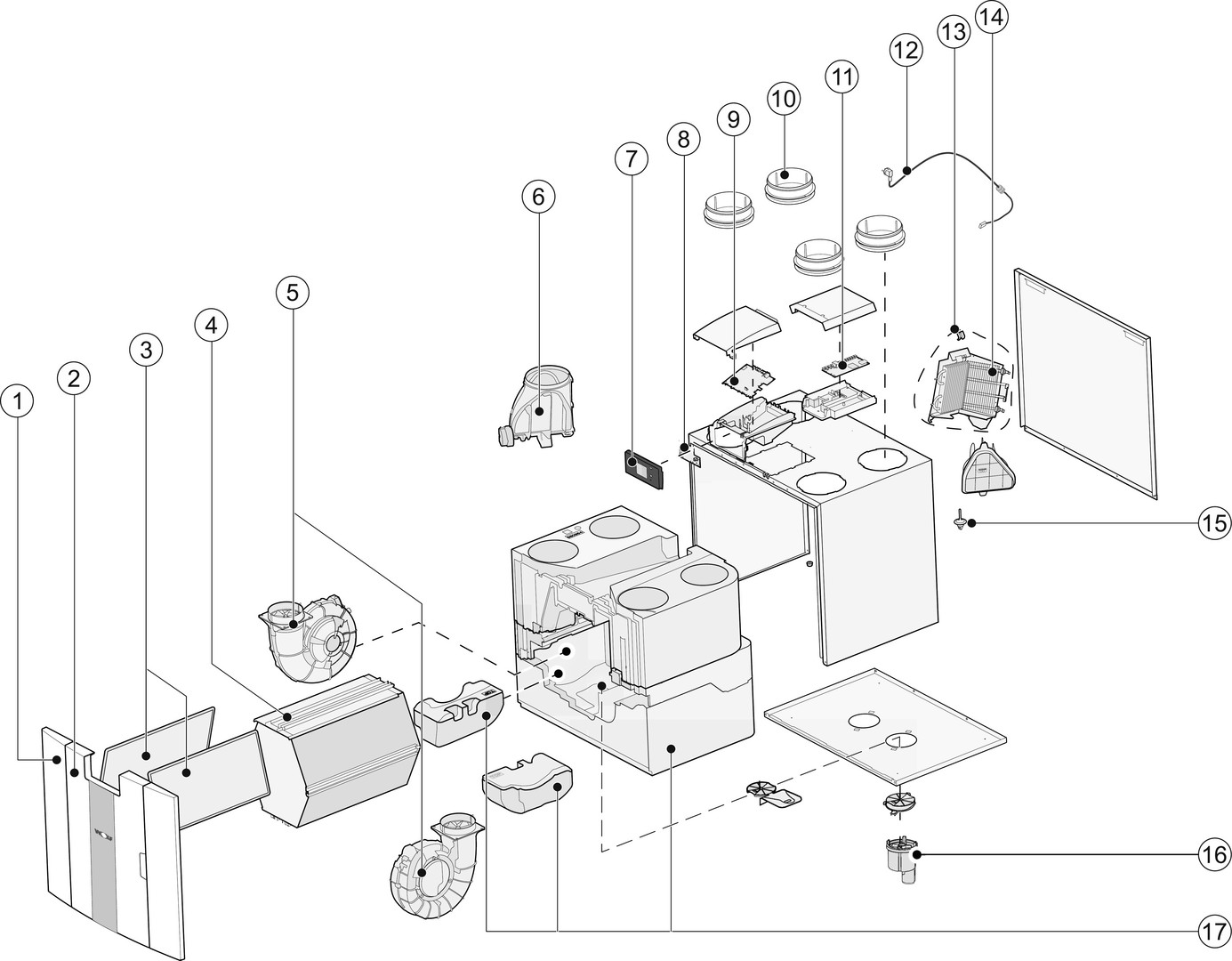 1
2
3
4
5
6
7
8
9
10
11
12
13
14
15
16
17
WOLF