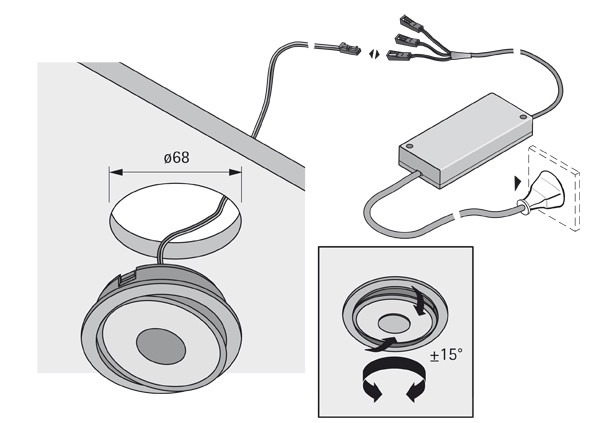 ø68

±15°