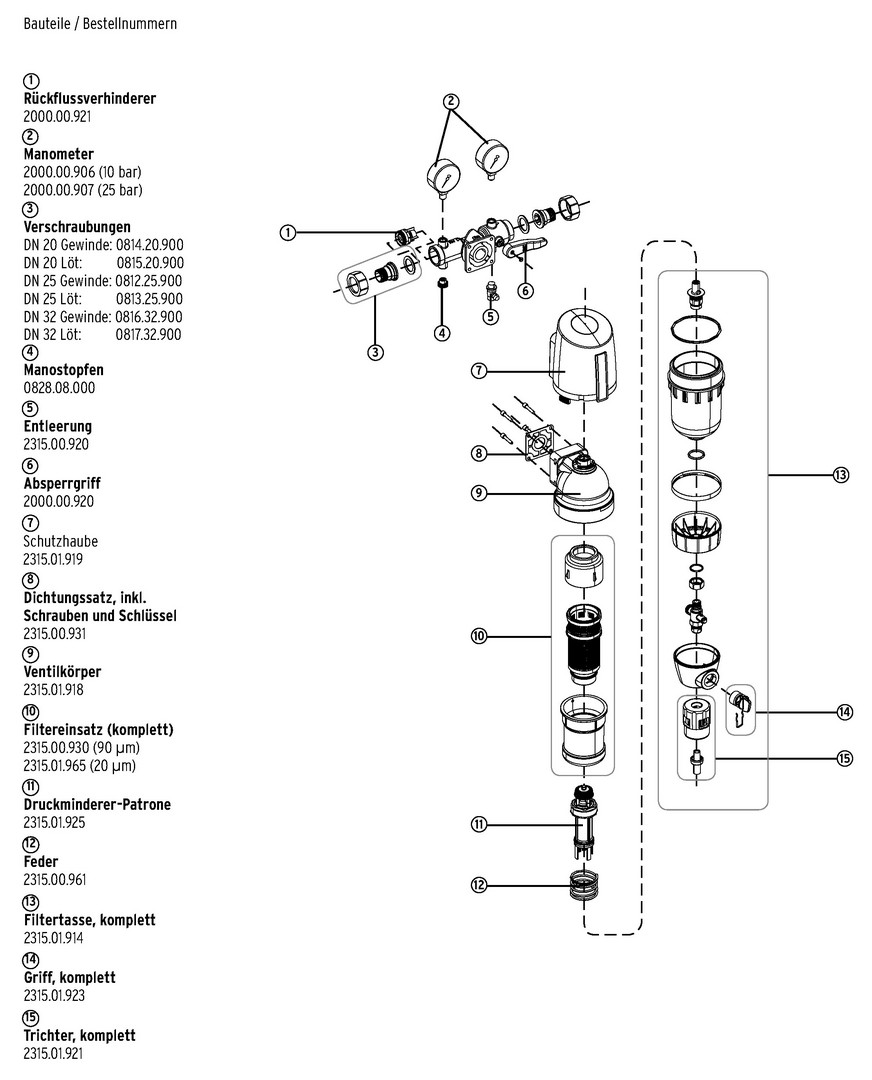 Bauteile / Bestellnummern

①
Rückflussverhinderer
2000.00.921

②
Manometer
2000.00.906 (10 bar)
2000.00.907 (25 bar)

③
Verschraubungen
DN 20 Gewinde: 0814.20.900
DN 20 Löt: 0815.20.900
DN 25 Gewinde: 0812.25.900
DN 25 Löt: 0813.25.900
DN 32 Gewinde: 0816.32.900
DN 32 Löt: 0817.32.900

④
Manostopfen
0828.08.000

⑤
Entleerung
2315.00.920

⑥
Absperrgriff
2000.00.920

⑦
Schutzhaube
2315.01.919

⑧
Dichtungssatz, inkl. Schrauben und Schlüssel
2315.00.931

⑨
Ventilkörper
2315.01.918

⑩
Filtereinsatz (komplett)
2315.00.930 (90 µm)
2315.01.965 (20 µm)

⑪
Druckminderer-Patrone
2315.01.925

⑫
Feder
2315.00.961

⑬
Filtertasse, komplett
2315.01.914

⑭
Griff, komplett
2315.01.923

⑮
Trichter, komplett
2315.01.921

2
1
3
4
5
6
7
8
9
10
11
12
13
14
15