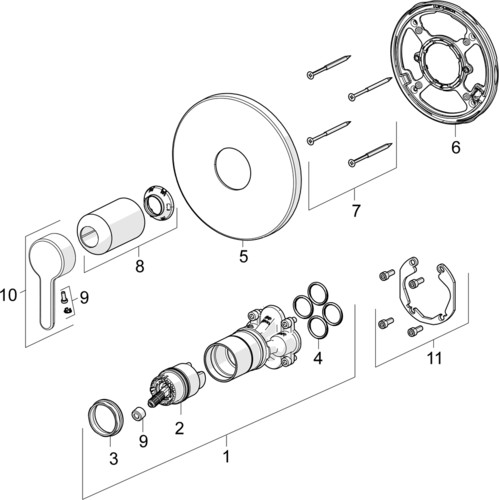 6
7
5
8
10
9
4
11
2
9
3
1