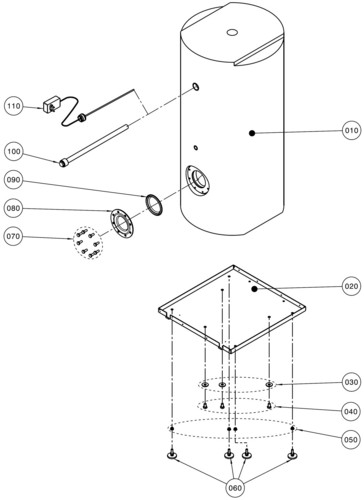 110

100

090

080

070

010

020

030

040

050

060