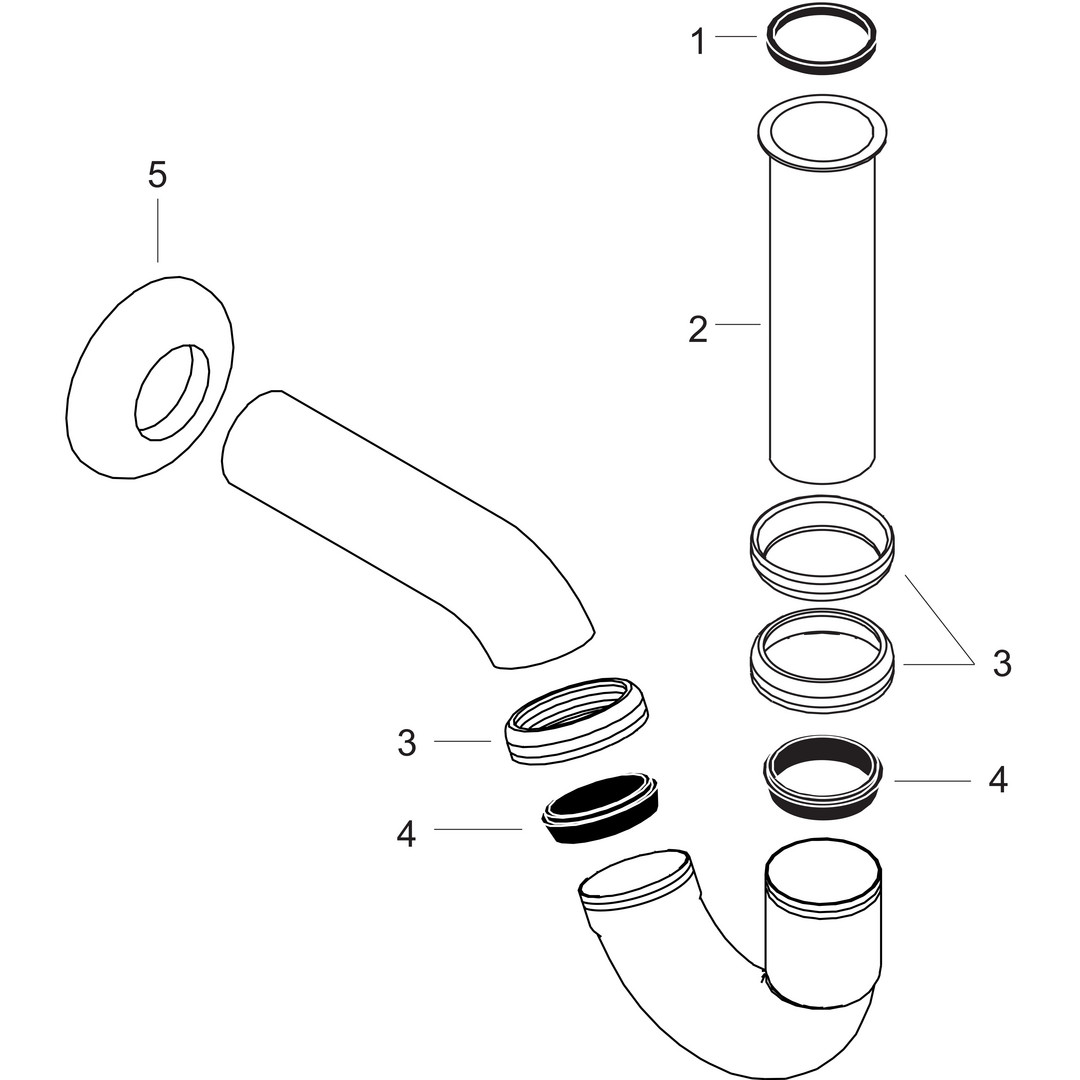 1
5
2
3
3
4
4