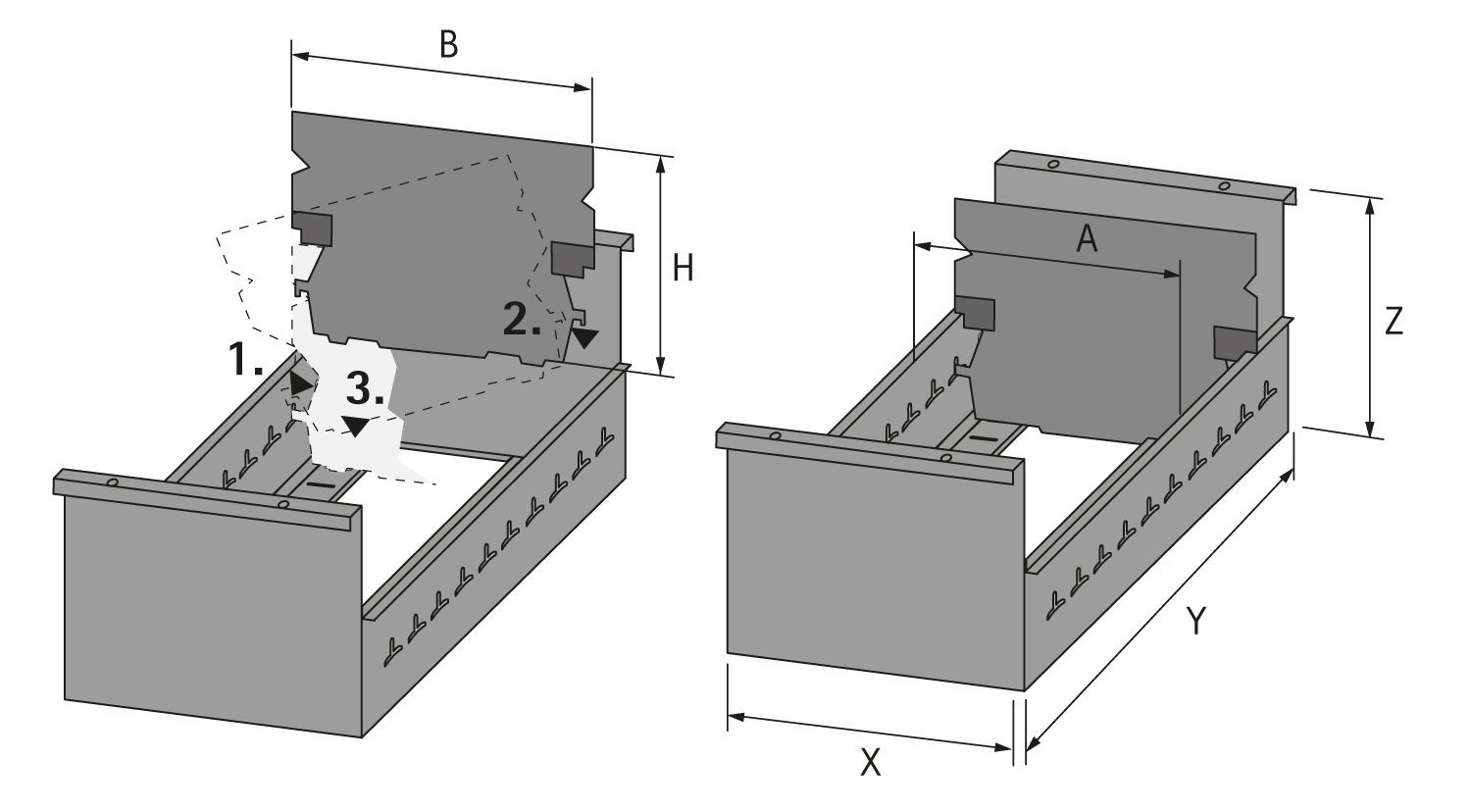 B

H

2.

1.

3.

A

Z

Y

X