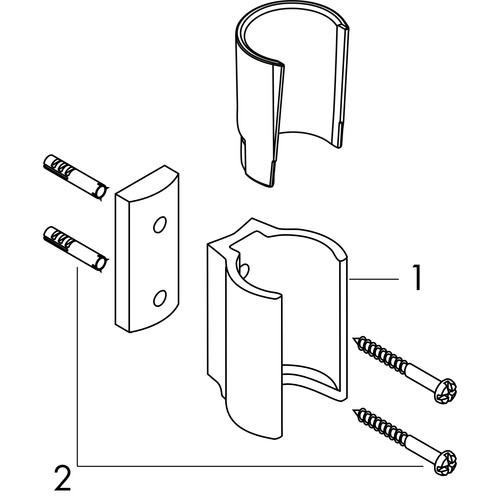 1

2