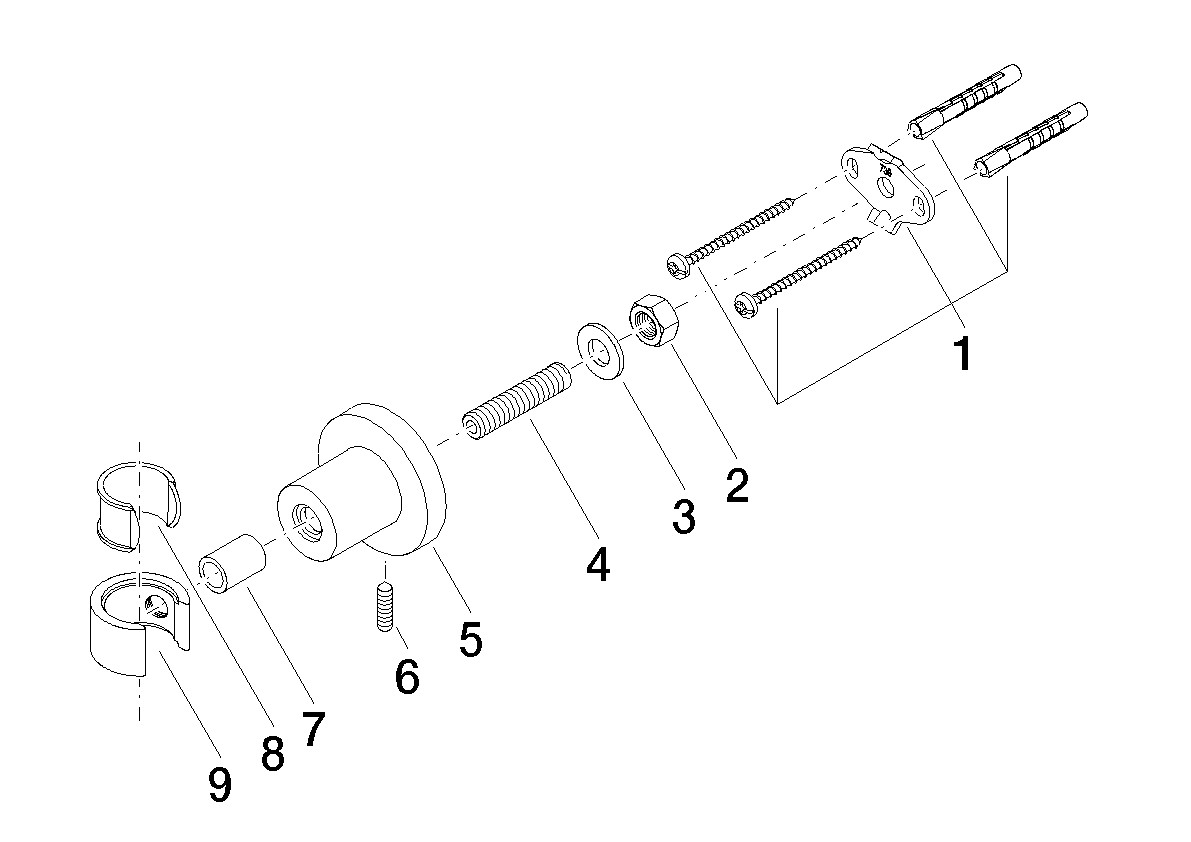 1
2
3
4
5
6
7
8
9