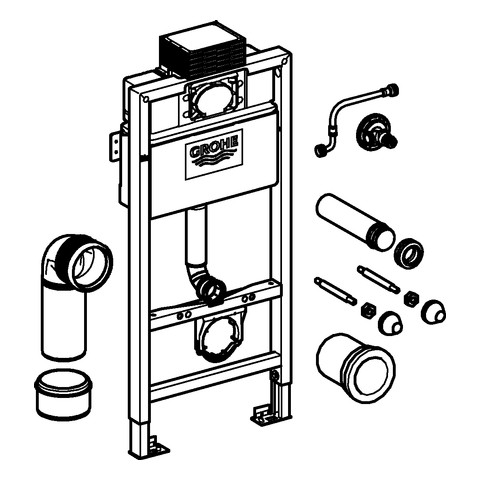 GROHE