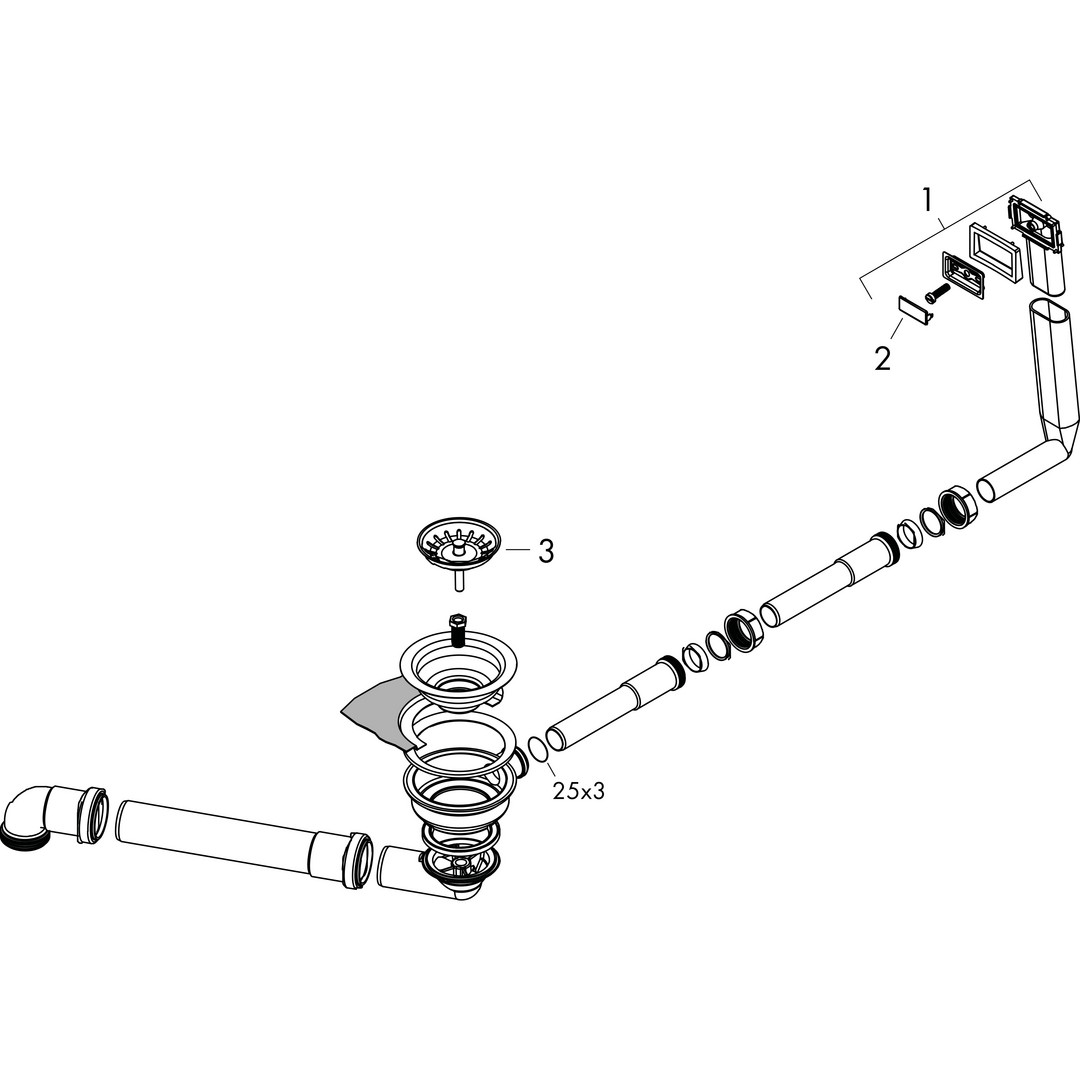 1
2
3
25x3