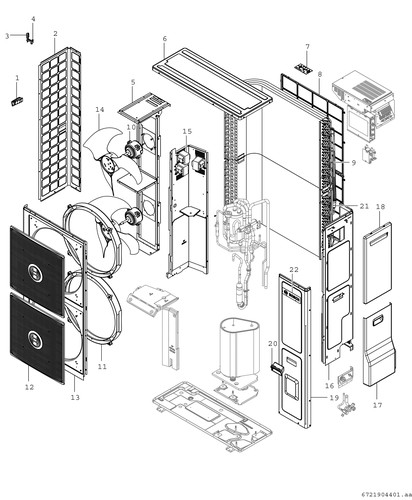 4
3
2
1
6
7
8
5
14
10
15
9
21
18
22
20
11
12
13
16
19
17
6721904401.aa