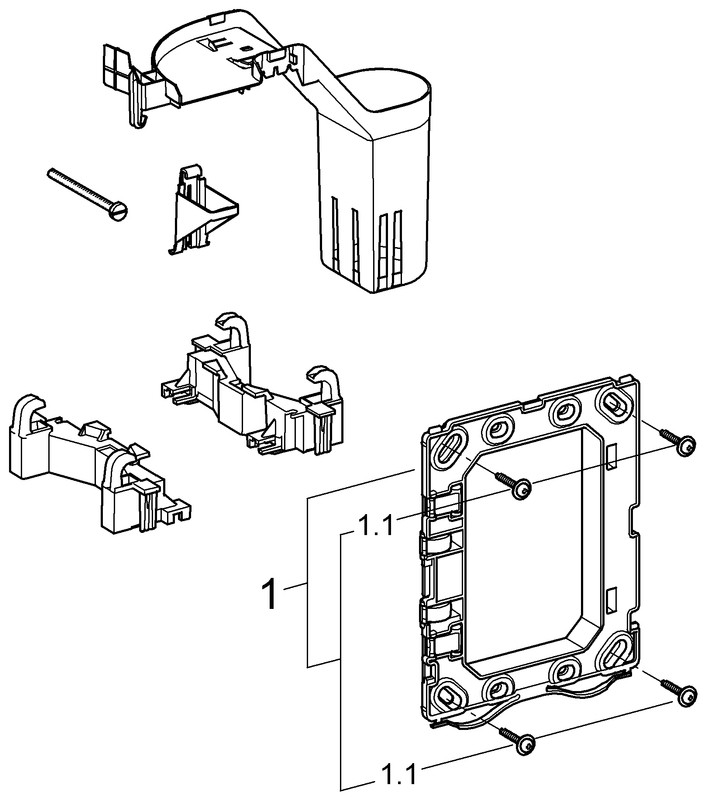 1.1
1
1.1