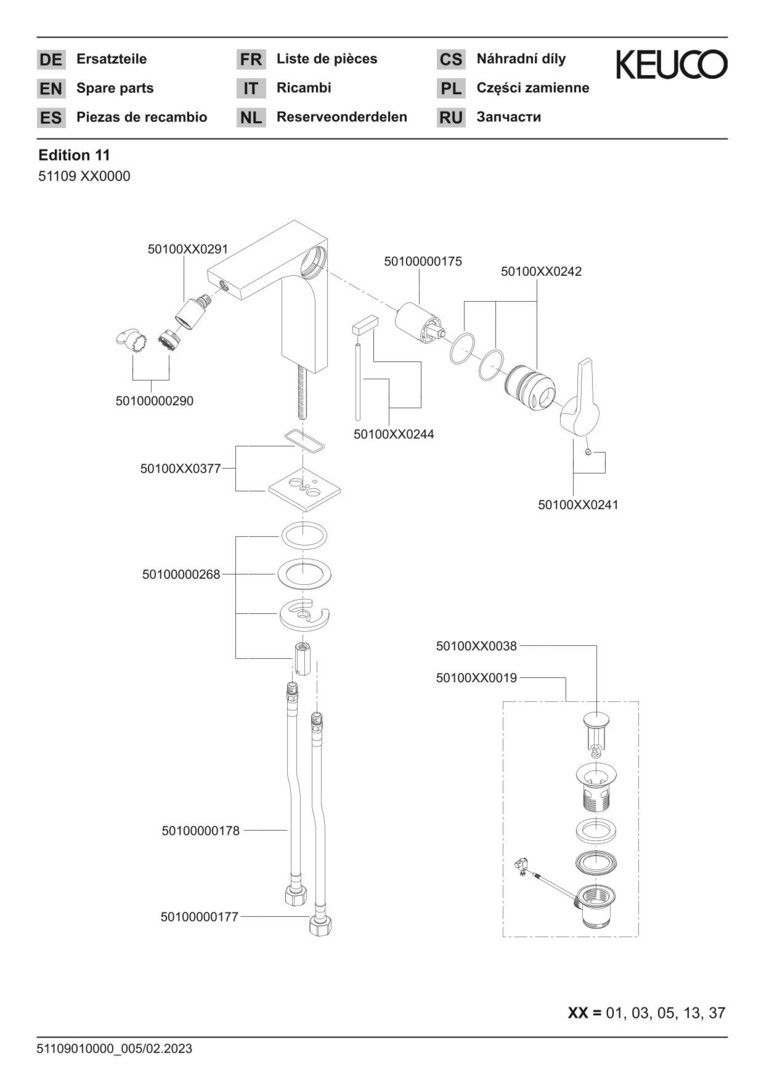 DE Ersatzteile
EN Spare parts
ES Piezas de recambio

FR Liste de pièces
IT Ricambi
NL Reserveonderdelen

CS Náhradní díly
PL Części zamienne
RU Запчасти

KEUCO

Edition 11
51109 XX0000

50100XX0291
50100000175
50100XX0242
50100000290
50100XX0244
50100XX0377
50100XX0241
50100000268
50100XX0038
50100XX0019
50100000178
50100000177

XX = 01, 03, 05, 13, 37

51109010000_005/02.2023