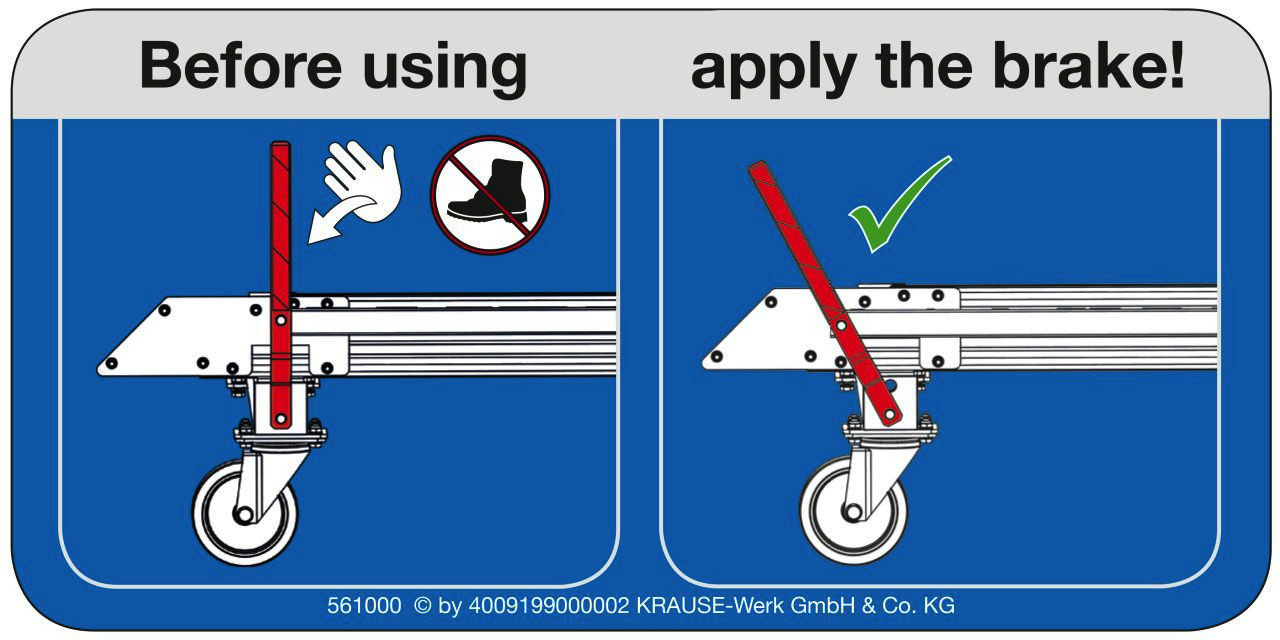 Before using apply the brake!

561000 © by 4009199000002 KRAUSE-Werk GmbH & Co. KG