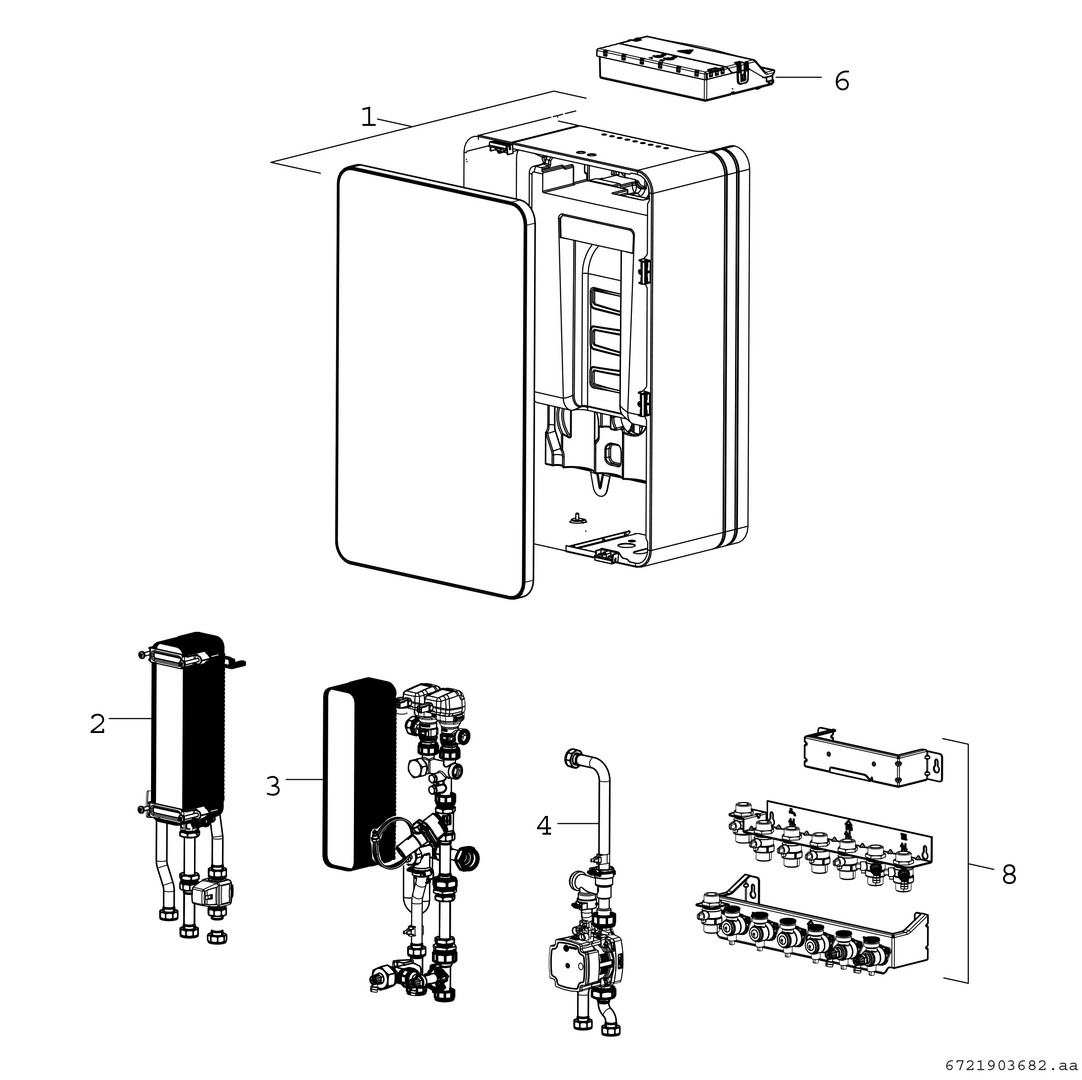 6
1
2
3
4
8
6721903682.aa