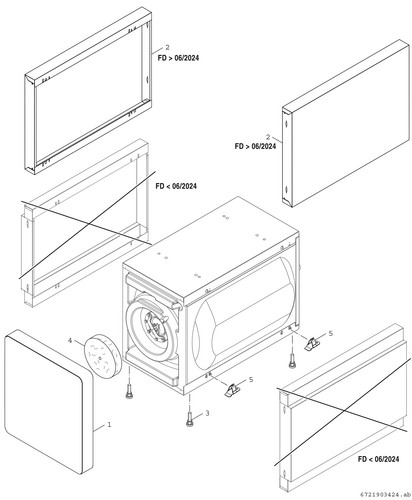 2
FD > 06/2024

2
FD > 06/2024

FD < 06/2024

4

5

5

3

1

FD < 06/2024

6721903424.ab