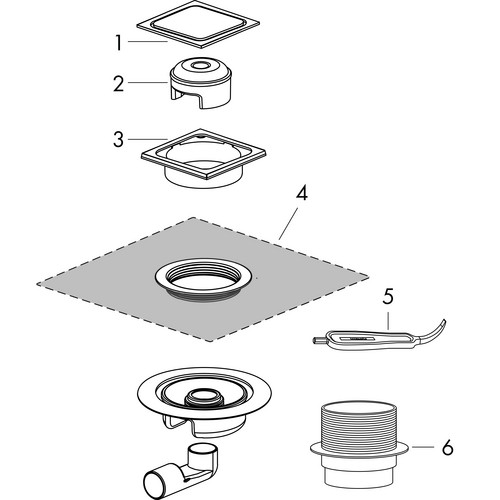 1
2
3
4
5
6