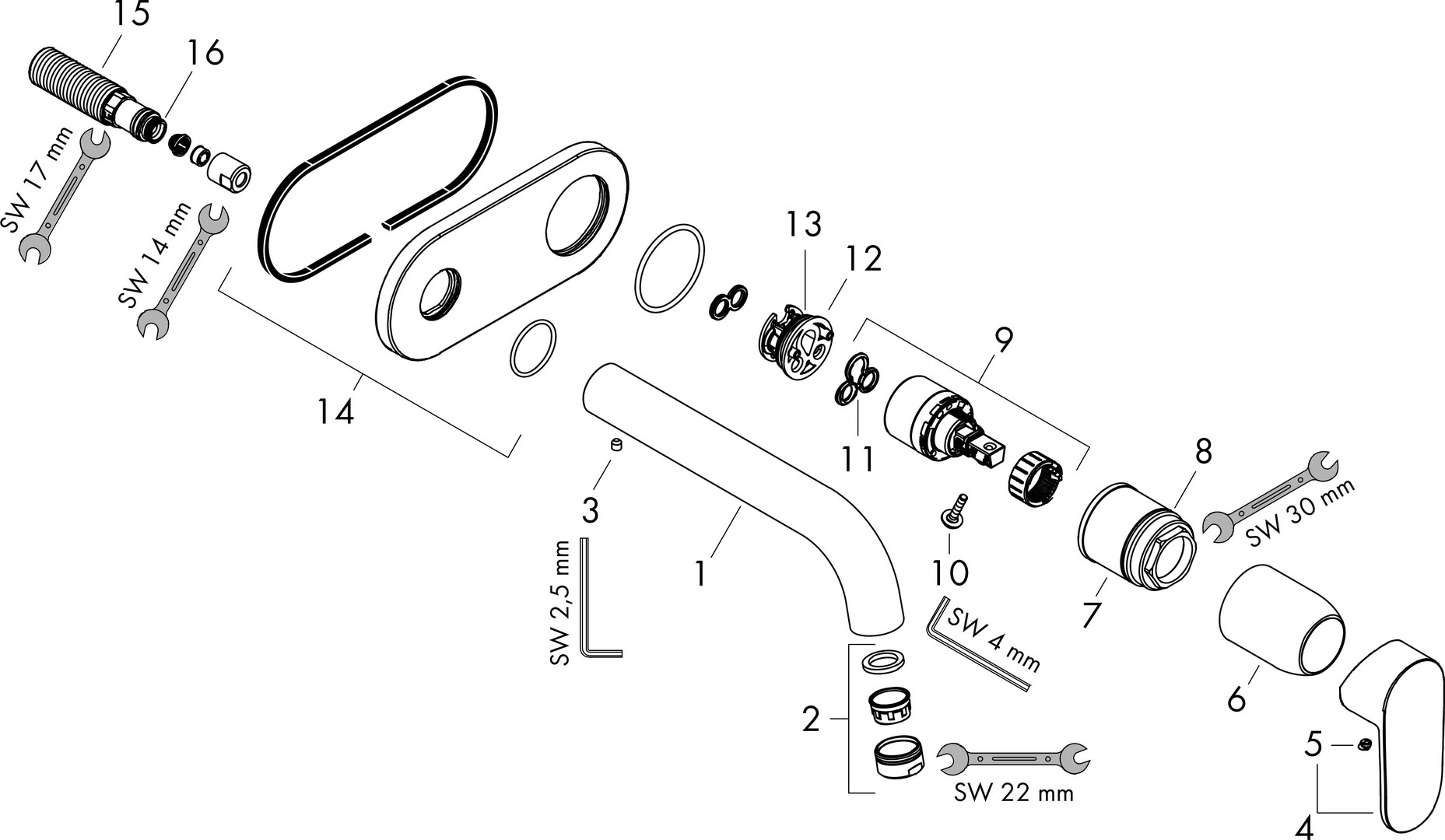 15
16
SW 17 mm
SW 14 mm
14
13
12
9
11
3
SW 2,5 mm
1
10
SW 4 mm
8
SW 30 mm
7
6
2
SW 22 mm
5
4