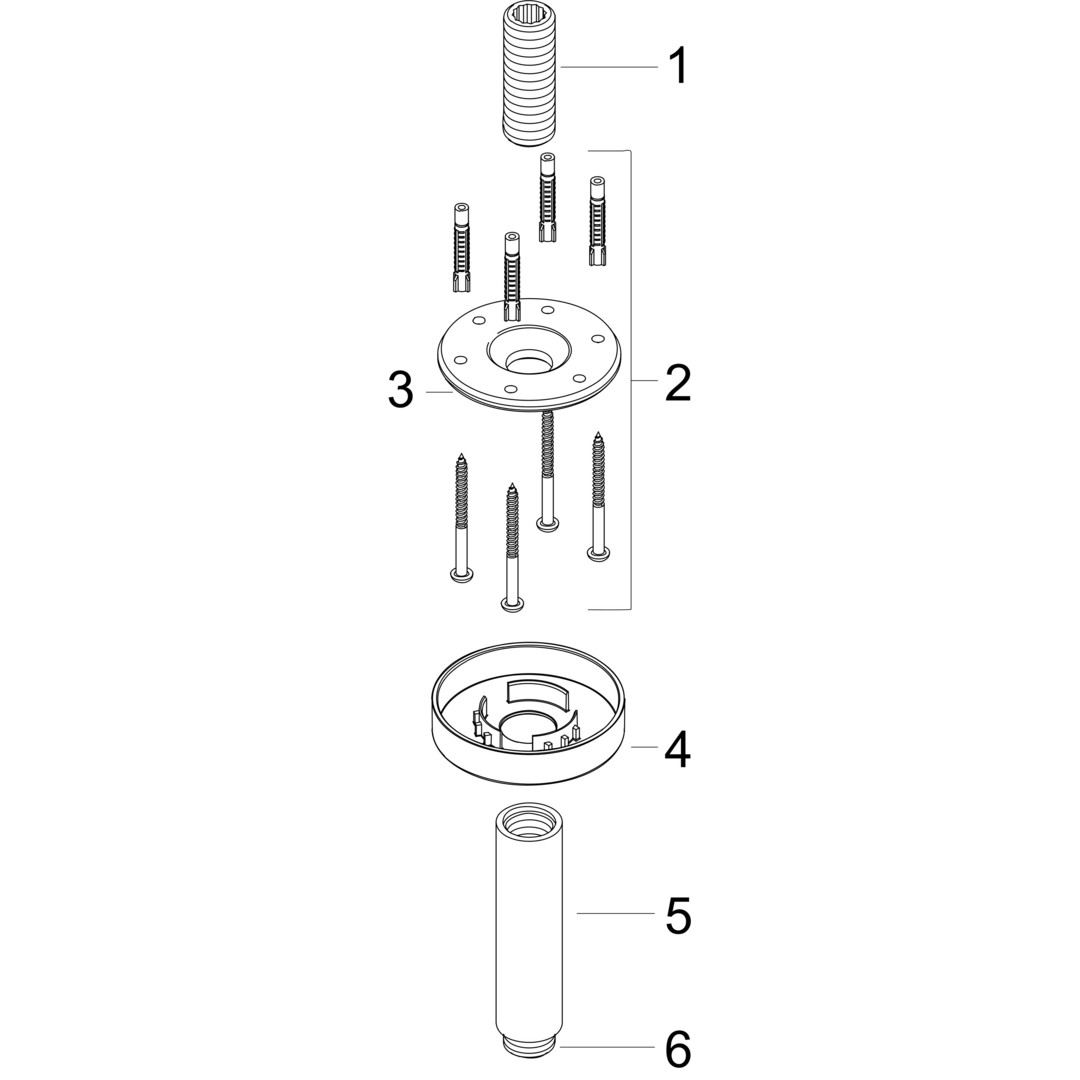 1
3
2
4
5
6