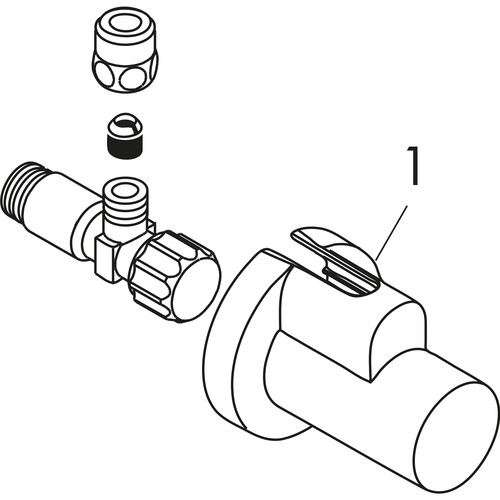 1